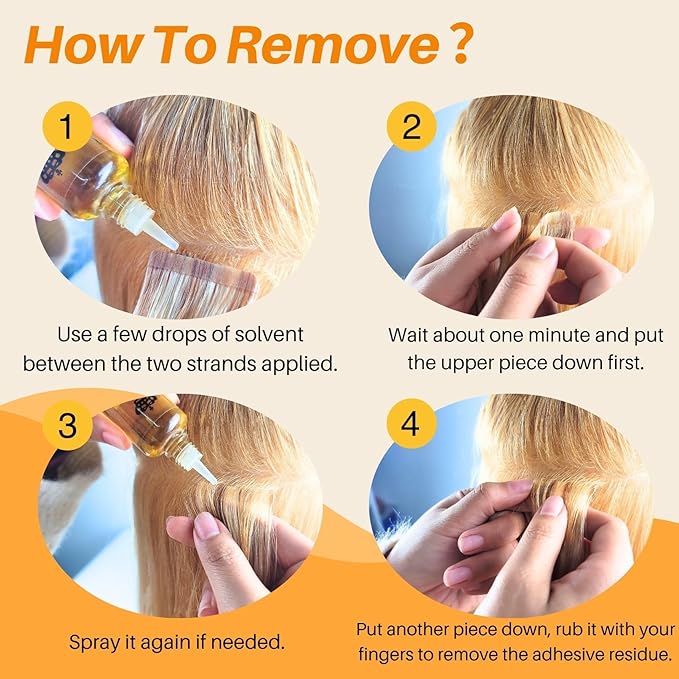 How To Remove ?

1

Use a few drops of solvent between the two strands applied.

2

Wait about one minute and put the upper piece down first.

3

Spray it again if needed.

4

Put another piece down, rub it with your fingers to remove the adhesive residue.