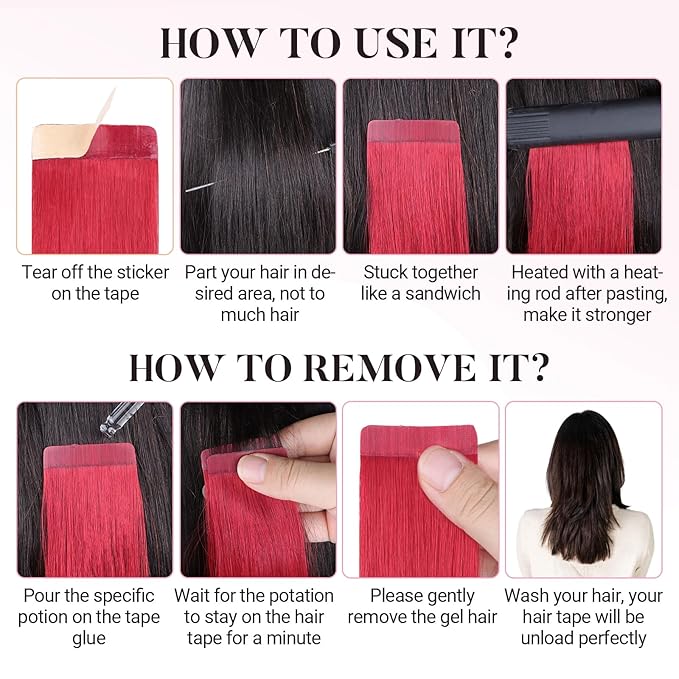 HOW TO USE IT?

Tear off the sticker on the tape

Part your hair in desired area, not to much hair

Stuck together like a sandwich

Heated with a heating rod after pasting, make it stronger

HOW TO REMOVE IT?

Pour the specific potion on the tape glue

Wait for the potation to stay on the hair tape for a minute

Please gently remove the gel hair

Wash your hair, your hair tape will be unload perfectly