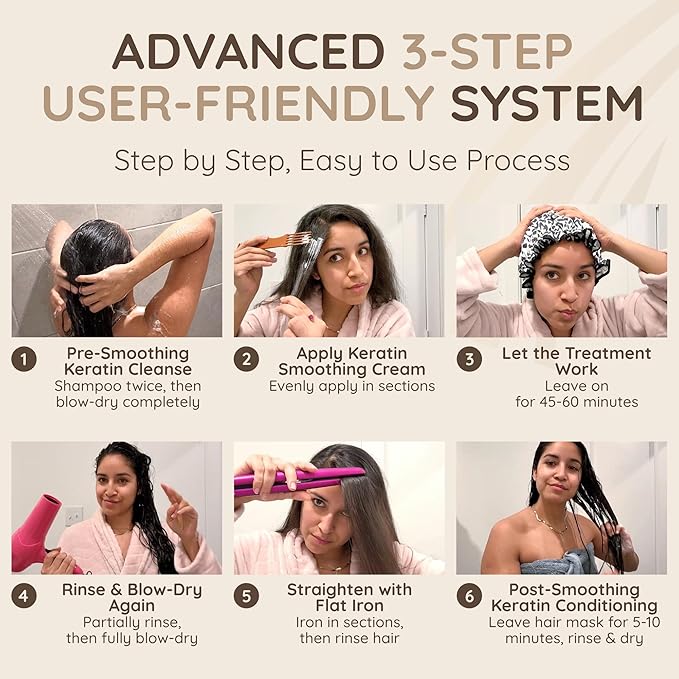 ADVANCED 3-STEP USER-FRIENDLY SYSTEM

Step by Step, Easy to Use Process

1 Pre-Smoothing Keratin Cleanse
Shampoo twice, then blow-dry completely

2 Apply Keratin Smoothing Cream
Evenly apply in sections

3 Let the Treatment Work
Leave on for 45-60 minutes

4 Rinse & Blow-Dry Again
Partially rinse, then fully blow-dry

5 Straighten with Flat Iron
Iron in sections, then rinse hair

6 Post-Smoothing Keratin Conditioning
Leave hair mask for 5-10 minutes, rinse & dry