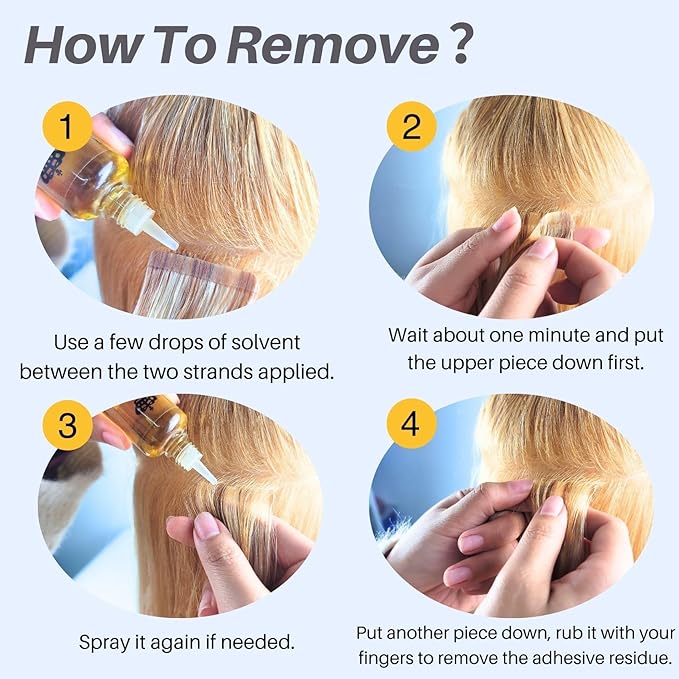 How To Remove ?

1

Use a few drops of solvent between the two strands applied.

2

Wait about one minute and put the upper piece down first.

3

Spray it again if needed.

4

Put another piece down, rub it with your fingers to remove the adhesive residue.