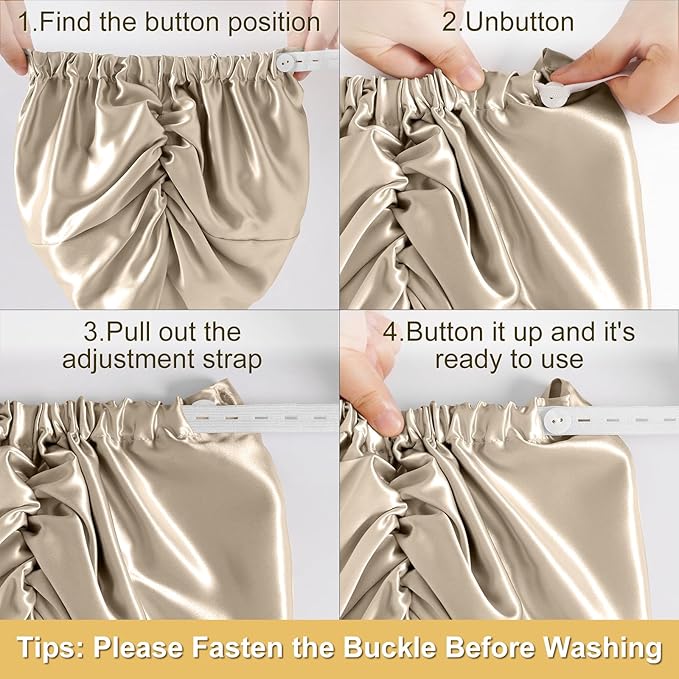 1.Find the button position

2.Unbutton

3.Pull out the adjustment strap

4.Button it up and it's ready to use

Tips: Please Fasten the Buckle Before Washing