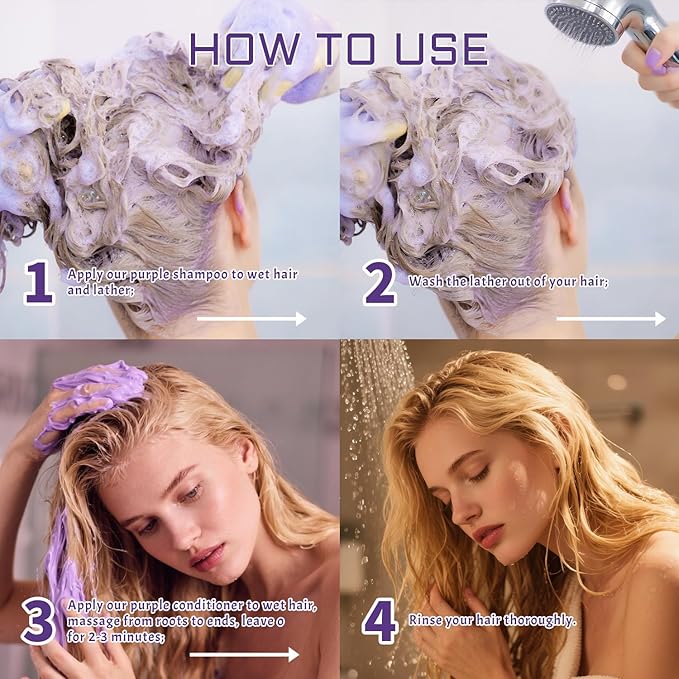 HOW TO USE

1 Apply our purple shampoo to wet hair and lather;

2 Wash the lather out of your hair;

3 Apply our purple conditioner to wet hair, massage from roots to ends, leave o for 2-3 minutes;

4 Rinse your hair thoroughly.