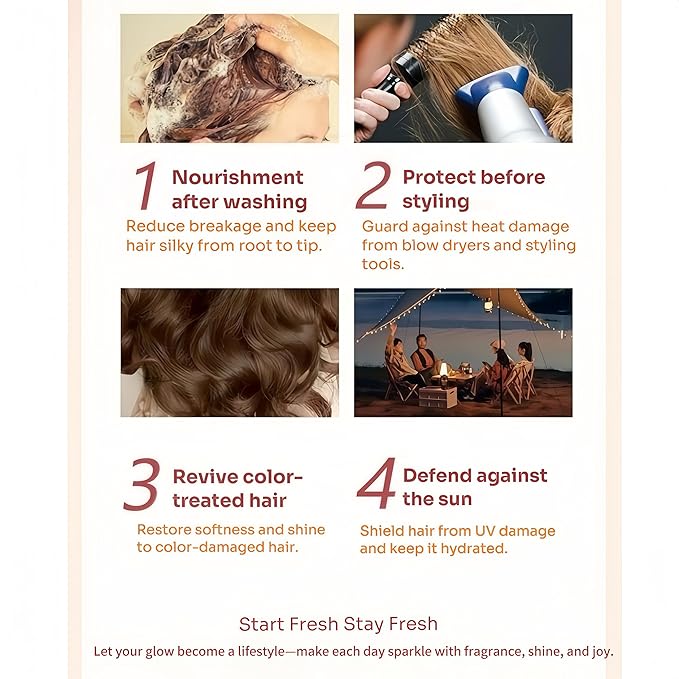 1 Nourishment after washing
Reduce breakage and keep hair silky from root to tip.

2 Protect before styling
Guard against heat damage from blow dryers and styling tools.

3 Revive color-treated hair
Restore softness and shine to color-damaged hair.

4 Defend against the sun
Shield hair from UV damage and keep it hydrated.

Start Fresh Stay Fresh
Let your glow become a lifestyle—make each day sparkle with fragrance, shine, and joy.