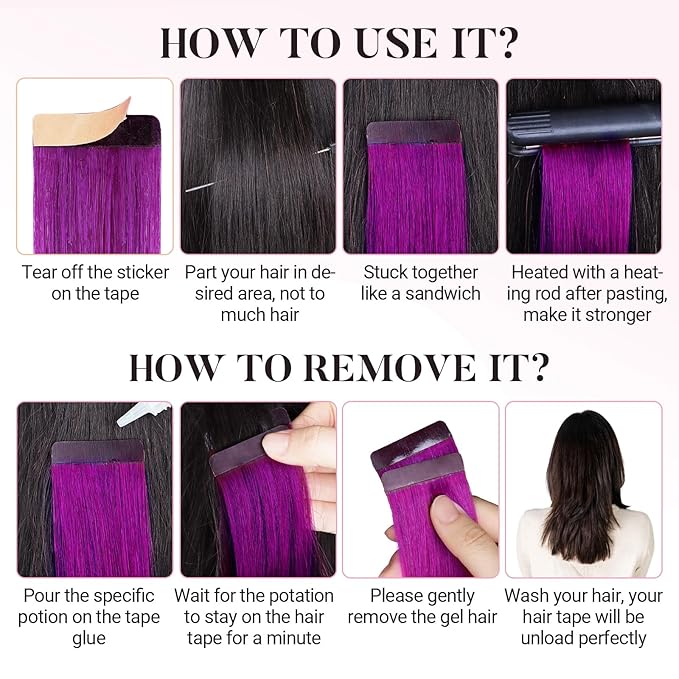 HOW TO USE IT?

Tear off the sticker on the tape

Part your hair in desired area, not to much hair

Stuck together like a sandwich

Heated with a heating rod after pasting, make it stronger

HOW TO REMOVE IT?

Pour the specific potion on the tape glue

Wait for the potation to stay on the hair tape for a minute

Please gently remove the gel hair

Wash your hair, your hair tape will be unload perfectly