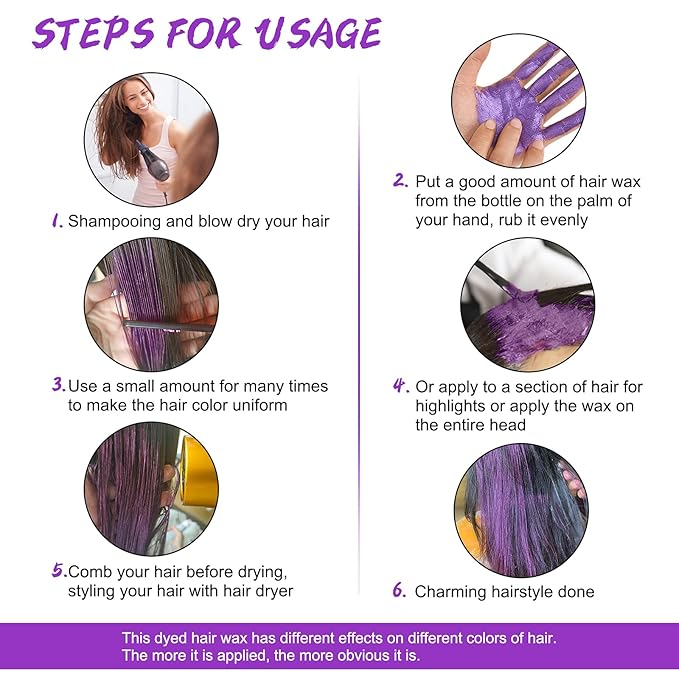 STEPS FOR USAGE

1. Shampooing and blow dry your hair

2. Put a good amount of hair wax from the bottle on the palm of your hand, rub it evenly

3. Use a small amount for many times to make the hair color uniform

4. Or apply to a section of hair for highlights or apply the wax on the entire head

5. Comb your hair before drying, styling your hair with hair dryer

6. Charming hairstyle done

This dyed hair wax has different effects on different colors of hair. The more it is applied, the more obvious it is.