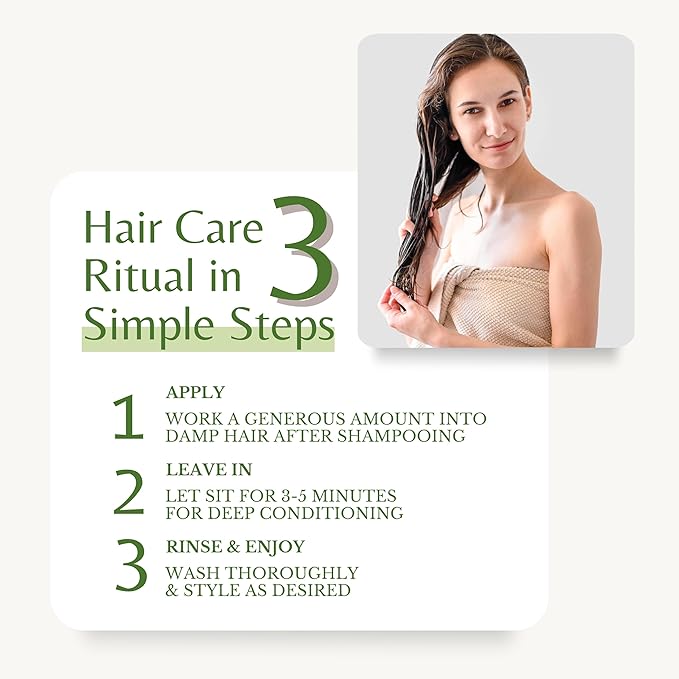 Hair Care Ritual in 3 Simple Steps

1 APPLY
WORK A GENEROUS AMOUNT INTO DAMP HAIR AFTER SHAMPOOING

2 LEAVE IN
LET SIT FOR 3-5 MINUTES FOR DEEP CONDITIONING

3 RINSE & ENJOY
WASH THOROUGHLY & STYLE AS DESIRED