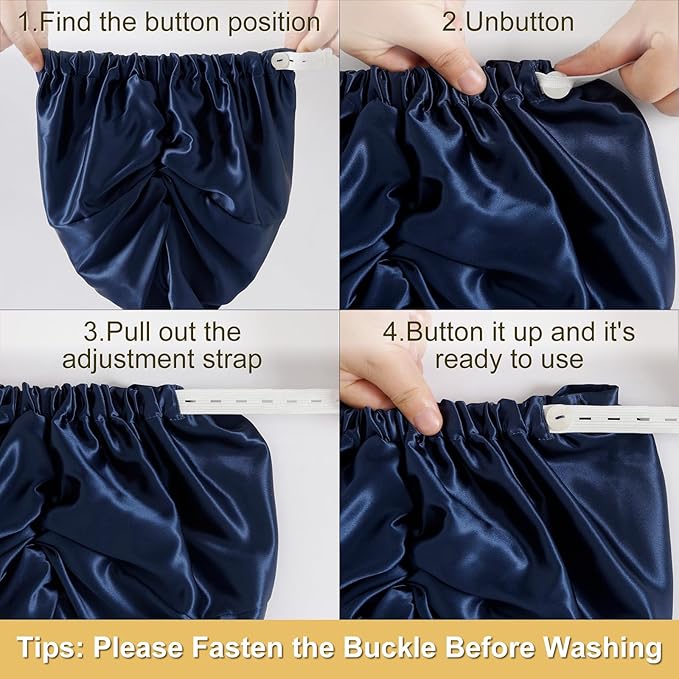 1.Find the button position

2.Unbutton

3.Pull out the adjustment strap

4.Button it up and it's ready to use

Tips: Please Fasten the Buckle Before Washing