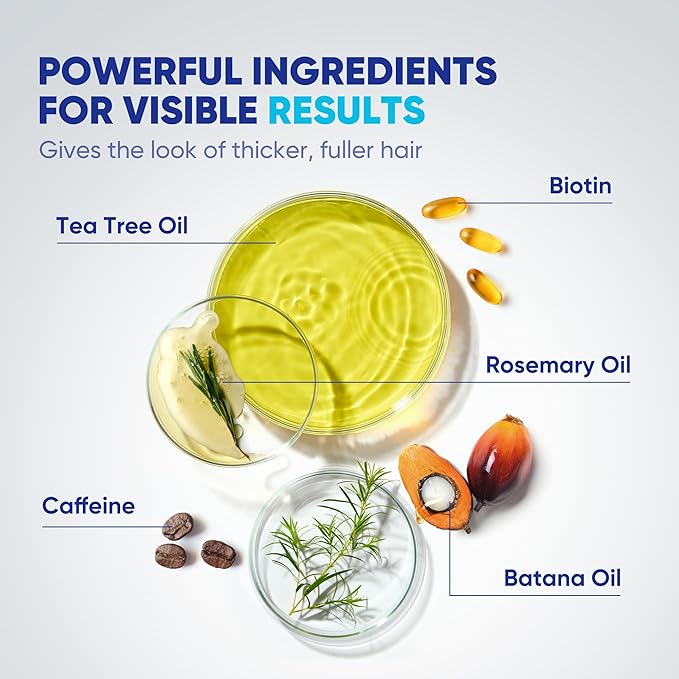 POWERFUL INGREDIENTS FOR VISIBLE RESULTS
Gives the look of thicker, fuller hair

Biotin

Tea Tree Oil

Rosemary Oil

Caffeine

Batana Oil