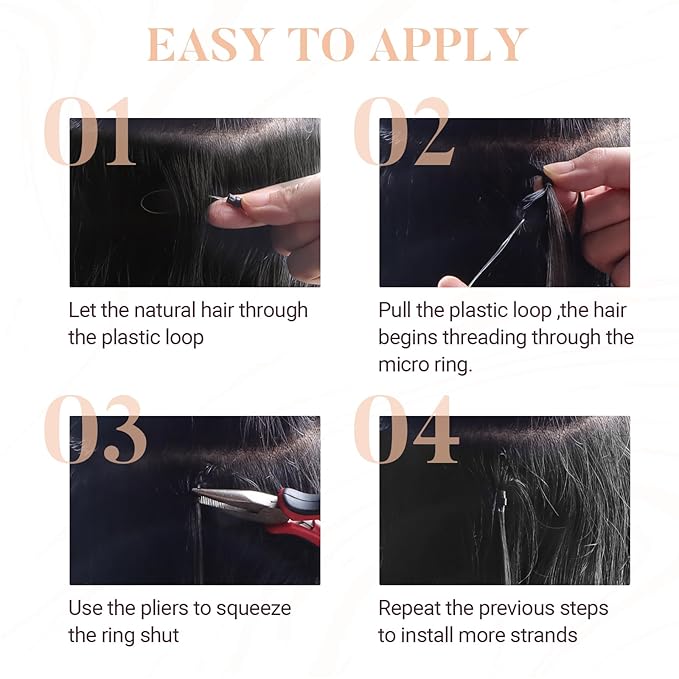 EASY TO APPLY

01

Let the natural hair through the plastic loop

02

Pull the plastic loop ,the hair begins threading through the micro ring.

03

Use the pliers to squeeze the ring shut

04

Repeat the previous steps to install more strands