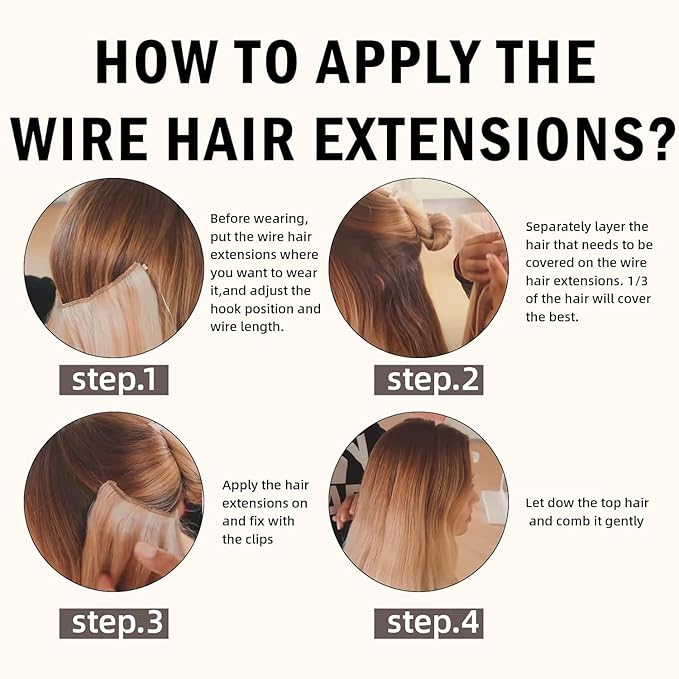 HOW TO APPLY THE WIRE HAIR EXTENSIONS?

Before wearing, put the wire hair extensions where you want to wear it,and adjust the hook position and wire length.

step.1

Separately layer the hair that needs to be covered on the wire hair extensions. 1/3 of the hair will cover the best.

step.2

Apply the hair extensions on and fix with the clips

step.3

Let dow the top hair and comb it gently

step.4