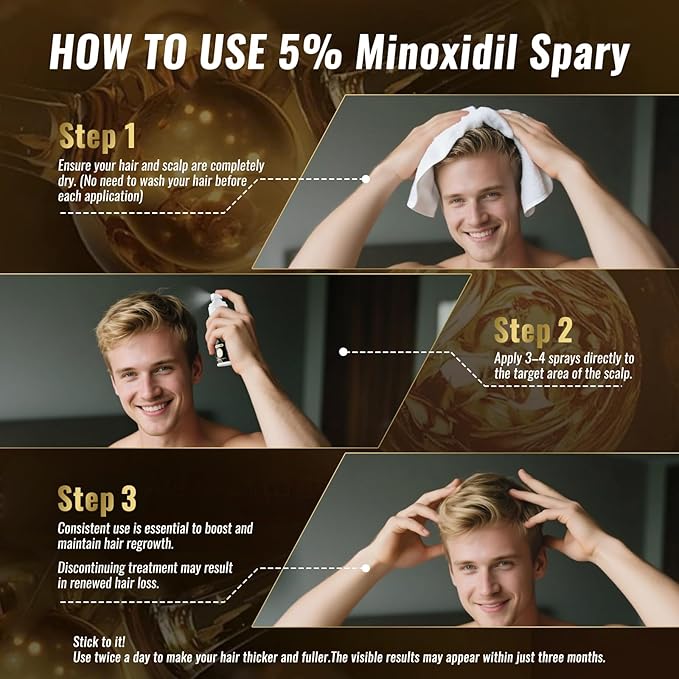 HOW TO USE 5% Minoxidil Spary

Step 1

Ensure your hair and scalp are completely dry. (No need to wash your hair before each application)

Step 2

Apply 3–4 sprays directly to the target area of the scalp.

Step 3

Consistent use is essential to boost and maintain hair regrowth.

Discontinuing treatment may result in renewed hair loss.

Stick to it!
Use twice a day to make your hair thicker and fuller.The visible results may appear within just three months.