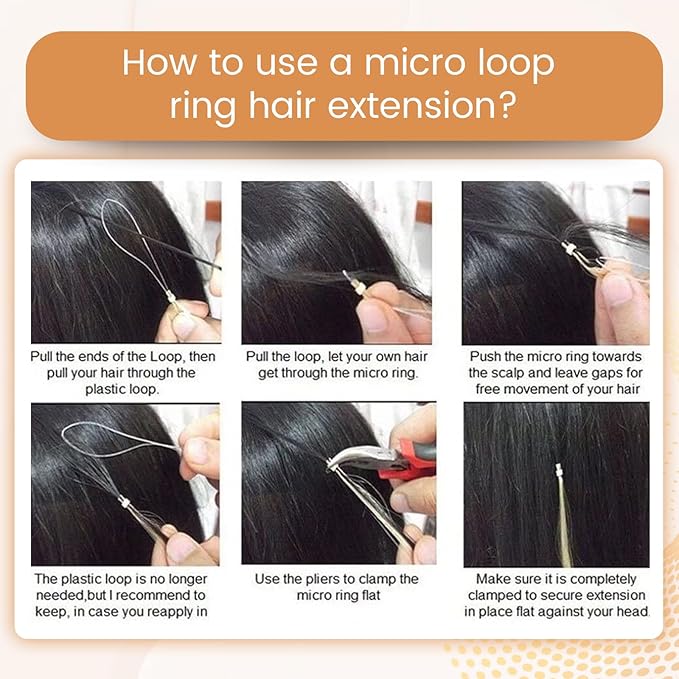 How to use a micro loop ring hair extension?

Pull the ends of the Loop, then pull your hair through the plastic loop.

Pull the loop, let your own hair get through the micro ring.

Push the micro ring towards the scalp and leave gaps for free movement of your hair

The plastic loop is no longer needed,but I recommend to keep, in case you reapply in

Use the pliers to clamp the micro ring flat

Make sure it is completely clamped to secure extension in place flat against your head.