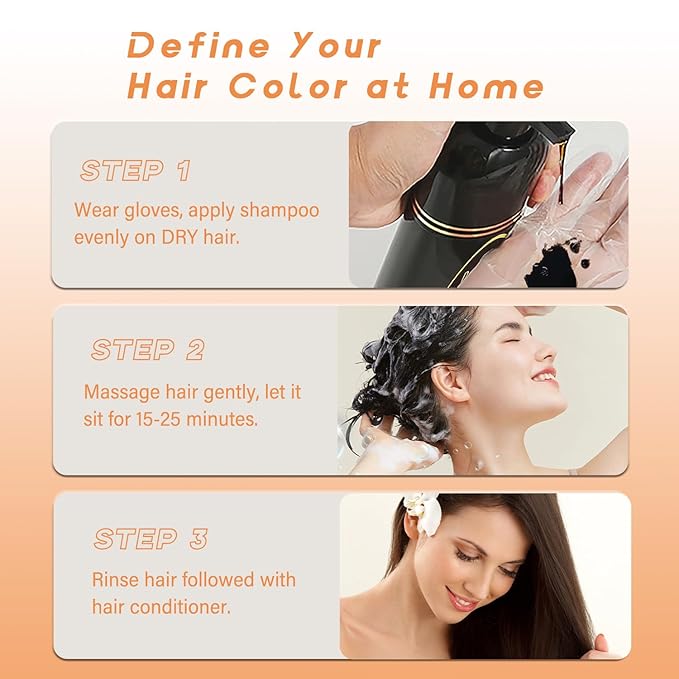 Define Your
Hair Color at Home

STEP 1

Wear gloves, apply shampoo evenly on DRY hair.

STEP 2

Massage hair gently, let it sit for 15-25 minutes.

STEP 3

Rinse hair followed with hair conditioner.