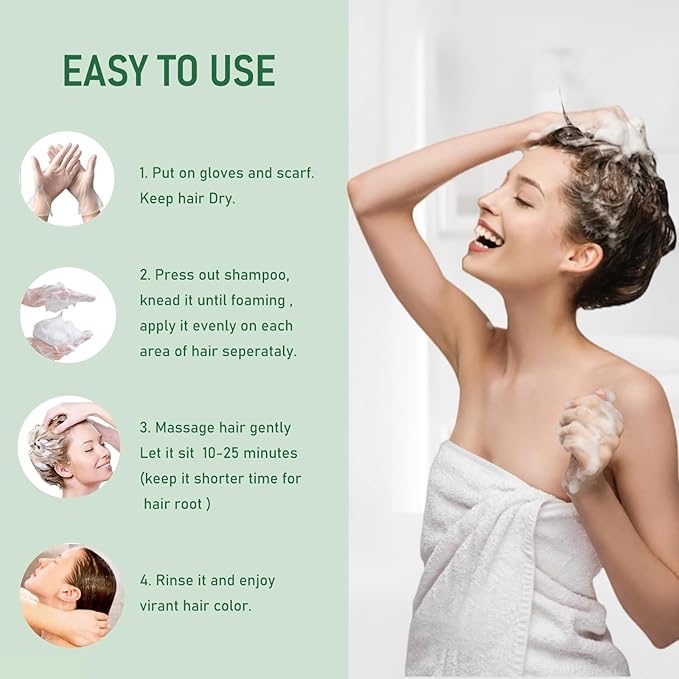 EASY TO USE

1. Put on gloves and scarf. Keep hair Dry.

2. Press out shampoo, knead it until foaming , apply it evenly on each area of hair seperataly.

3. Massage hair gently Let it sit 10-25 minutes (keep it shorter time for hair root )

4. Rinse it and enjoy virant hair color.