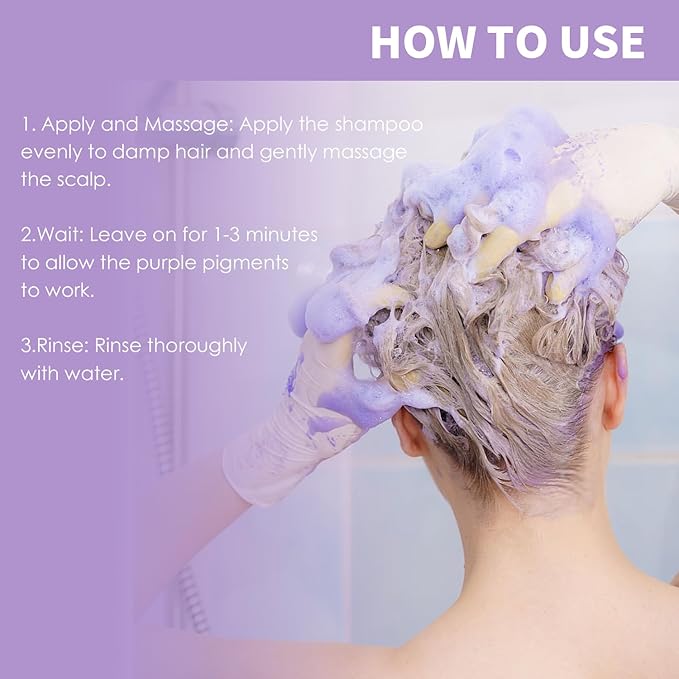 HOW TO USE

1. Apply and Massage: Apply the shampoo evenly to damp hair and gently massage the scalp.

2.Wait: Leave on for 1-3 minutes to allow the purple pigments to work.

3.Rinse: Rinse thoroughly with water.