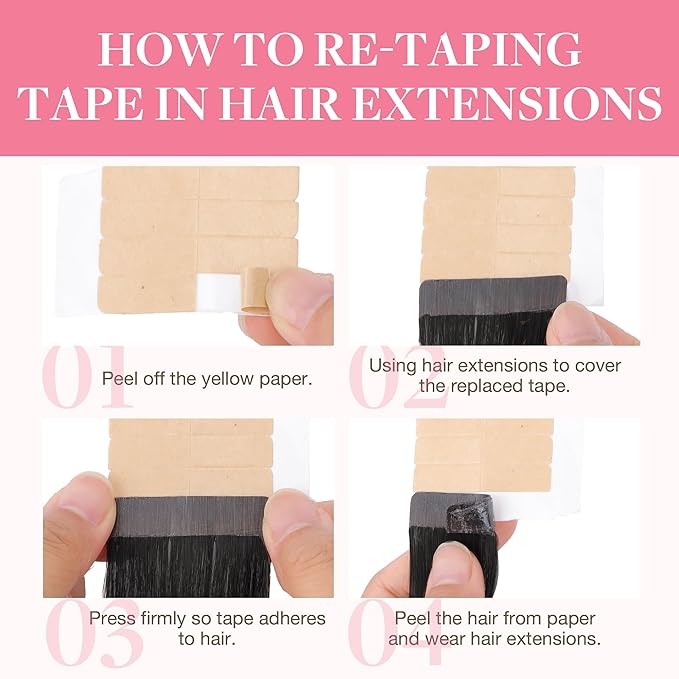 HOW TO RE-TAPING TAPE IN HAIR EXTENSIONS

01
Peel off the yellow paper.

02
Using hair extensions to cover the replaced tape.

03
Press firmly so tape adheres to hair.

04
Peel the hair from paper and wear hair extensions.