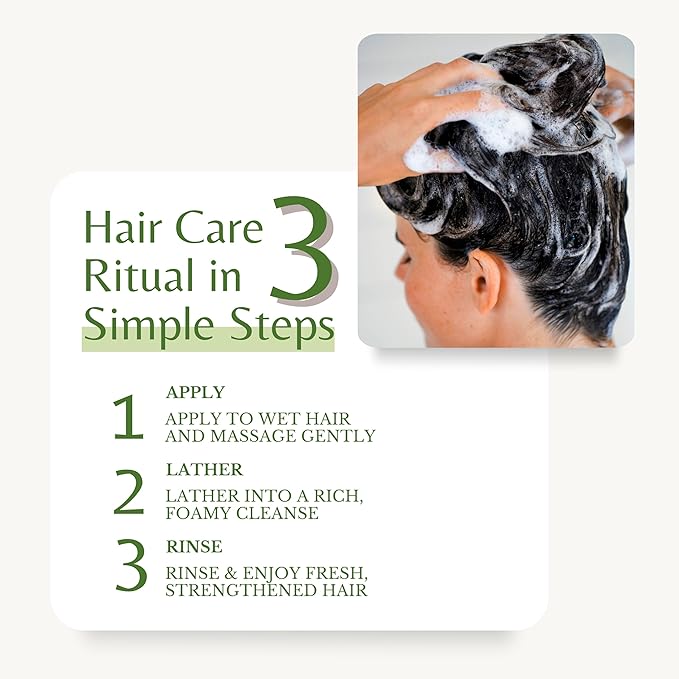 Hair Care Ritual in 3 Simple Steps

1
APPLY
APPLY TO WET HAIR AND MASSAGE GENTLY

2
LATHER
LATHER INTO A RICH, FOAMY CLEANSE

3
RINSE
RINSE & ENJOY FRESH, STRENGTHENED HAIR