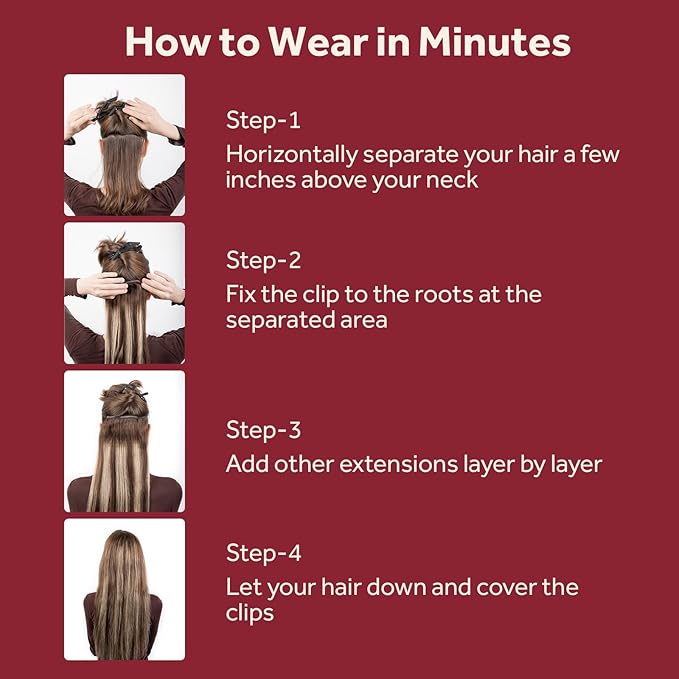 How to Wear in Minutes

Step-1
Horizontally separate your hair a few inches above your neck

Step-2
Fix the clip to the roots at the separated area

Step-3
Add other extensions layer by layer

Step-4
Let your hair down and cover the clips