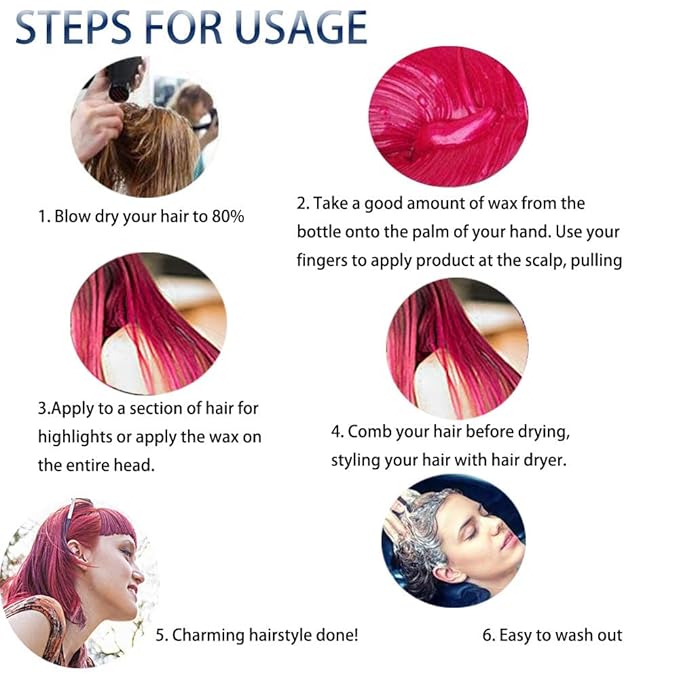 STEPS FOR USAGE

1. Blow dry your hair to 80%

2. Take a good amount of wax from the bottle onto the palm of your hand. Use your fingers to apply product at the scalp, pulling

3.Apply to a section of hair for highlights or apply the wax on the entire head.

4. Comb your hair before drying, styling your hair with hair dryer.

5. Charming hairstyle done!

6. Easy to wash out