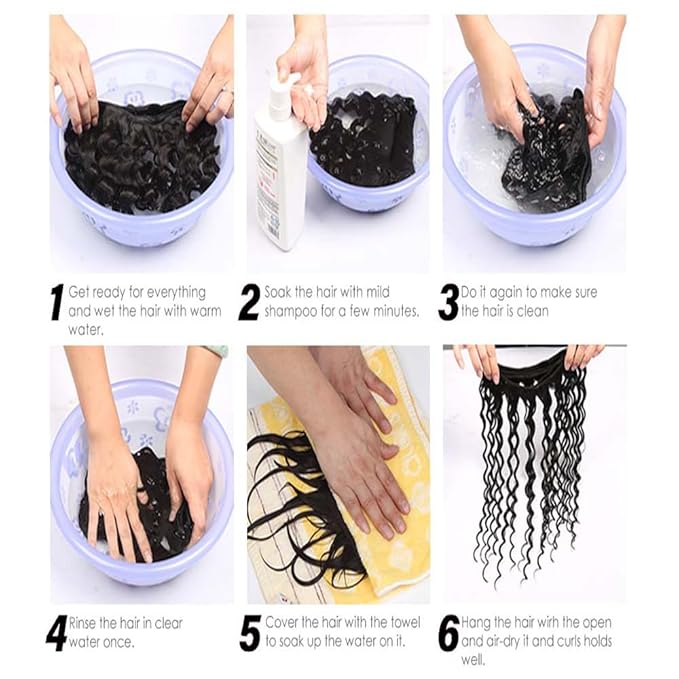 1 Get ready for everything and wet the hair with warm water.

2 Soak the hair with mild shampoo for a few minutes.

3 Do it again to make sure the hair is clean

4 Rinse the hair in clear water once.

5 Cover the hair with the towel to soak up the water on it.

6 Hang the hair wirh the open and air-dry it and curls holds well.