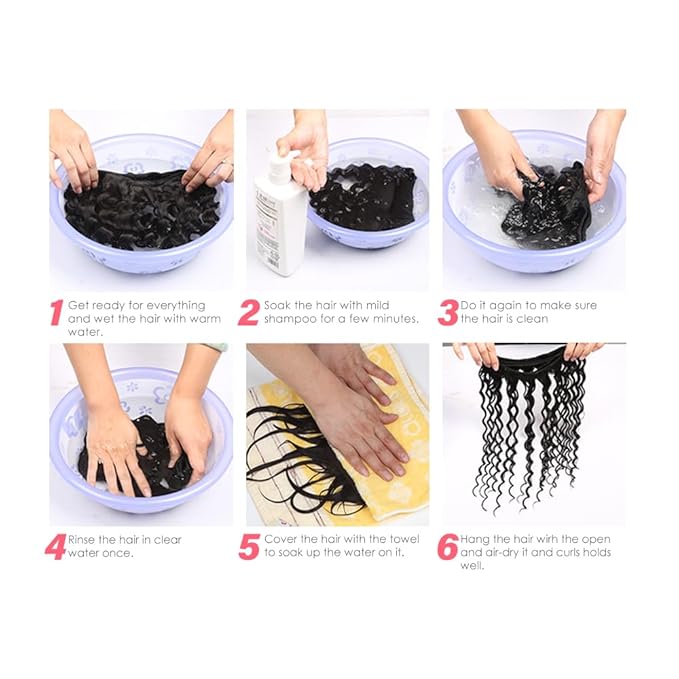 1 Get ready for everything and wet the hair with warm water.

2 Soak the hair with mild shampoo for a few minutes.

3 Do it again to make sure the hair is clean

4 Rinse the hair in clear water once.

5 Cover the hair with the towel to soak up the water on it.

6 Hang the hair wirh the open and air-dry it and curls holds well.