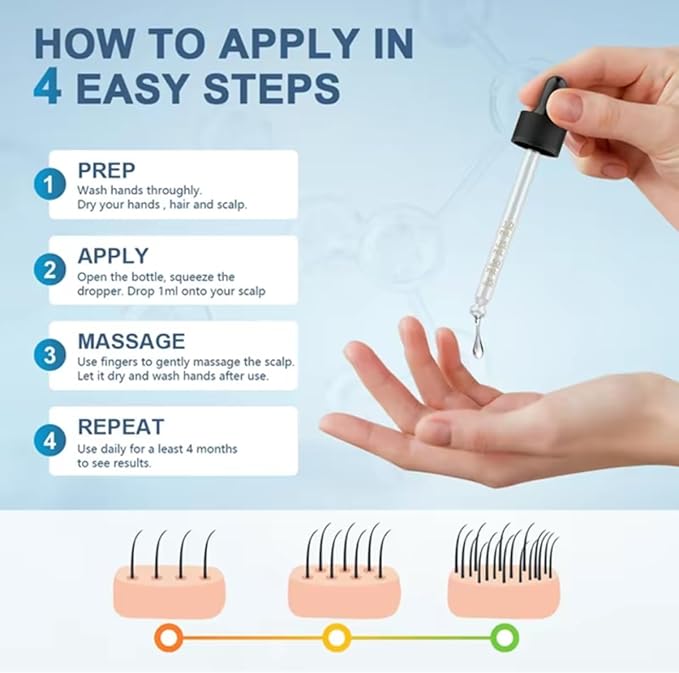 HOW TO APPLY IN
4 EASY STEPS

1 PREP
Wash hands throughly.
Dry your hands , hair and scalp.

2 APPLY
Open the bottle, squeeze the dropper. Drop 1ml onto your scalp

3 MASSAGE
Use fingers to gently massage the scalp. Let it dry and wash hands after use.

4 REPEAT
Use daily for a least 4 months to see results.